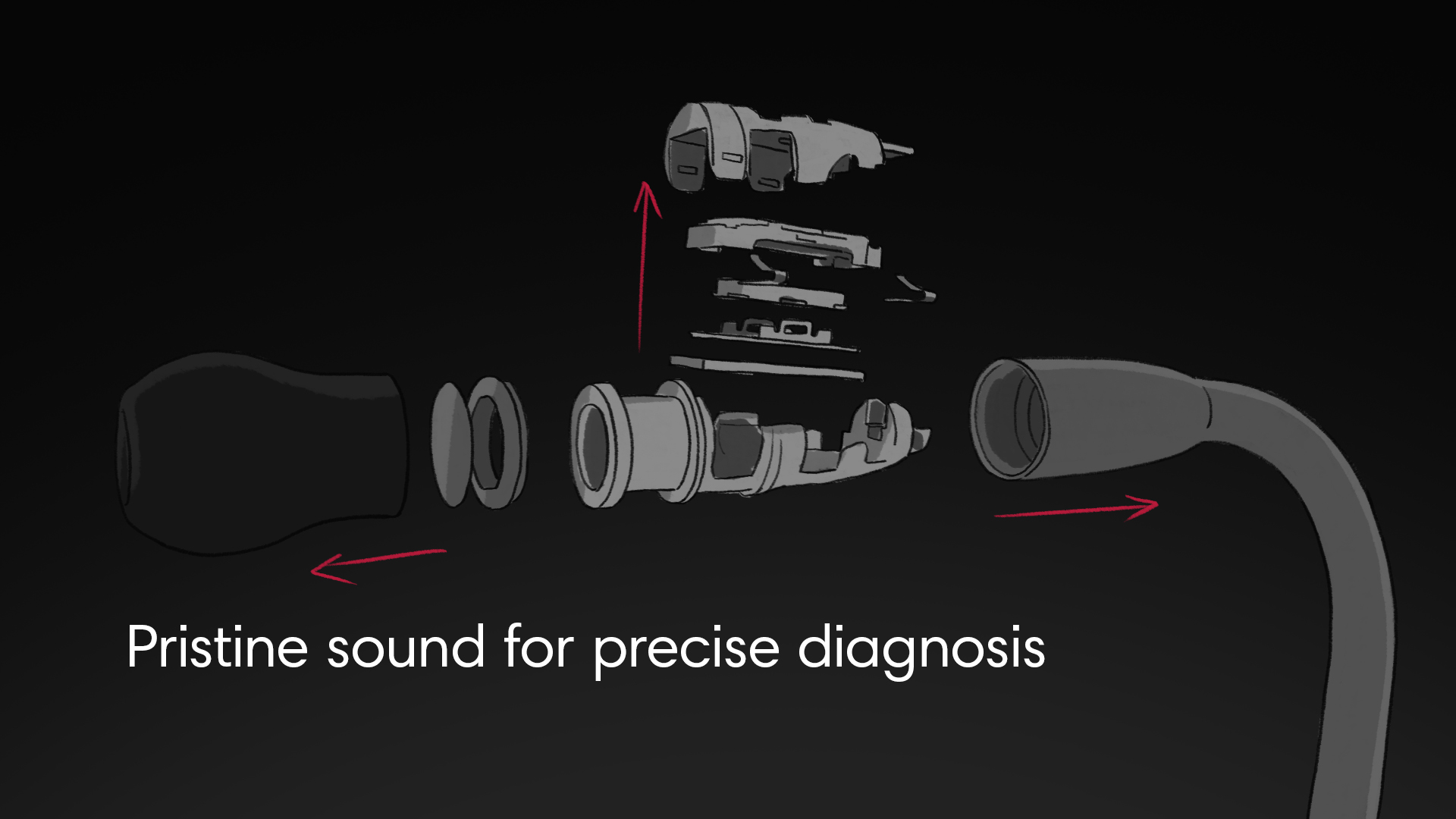 Pristine sound for precise diagnosis